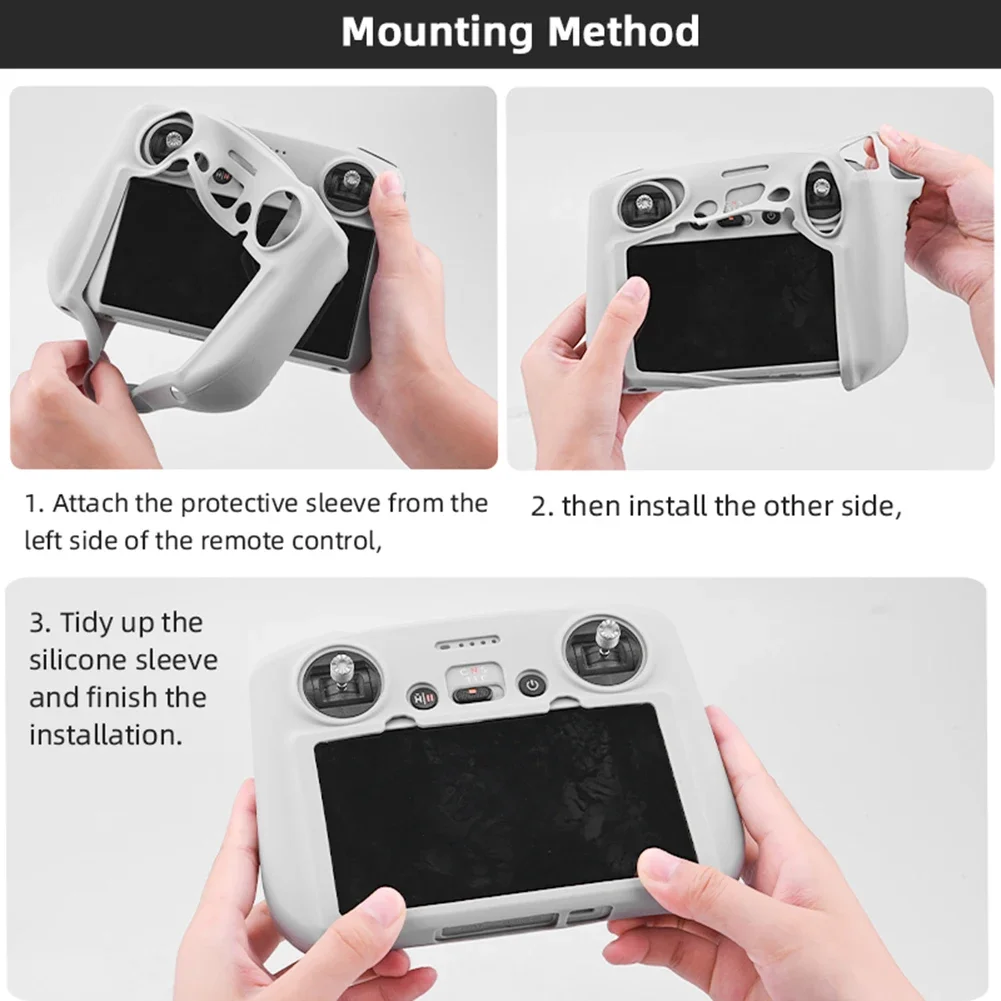 Mounting Method

1. Attach the protective sleeve from the left side of the remote control,

2. then install the other side,

3. Tidy up the silicone sleeve and finish the installation.